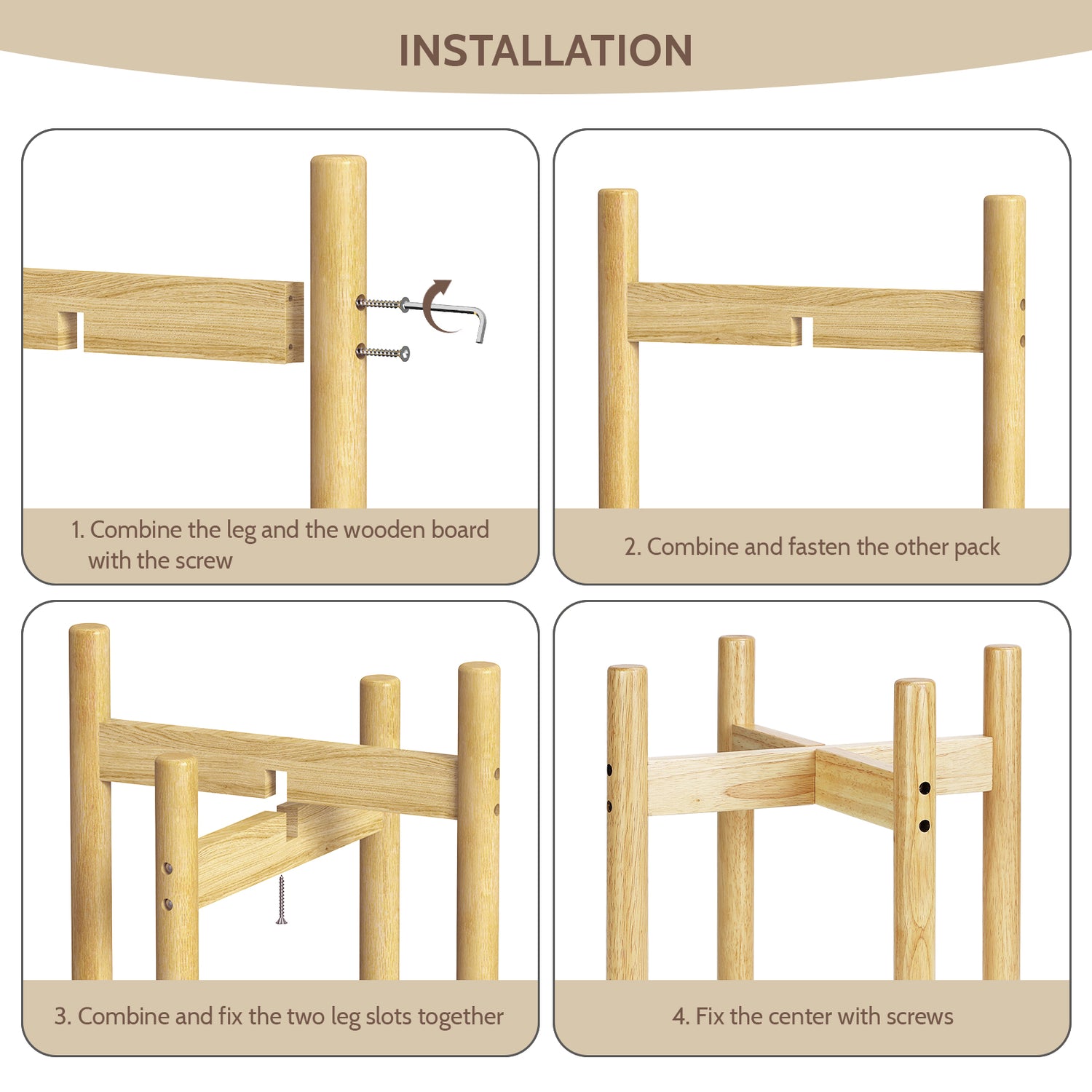 INSTALLATION

1. Combine the leg and the wooden board with the screw

2. Combine and fasten the other pack

3. Combine and fix the two leg slots together

4. Fix the center with screws